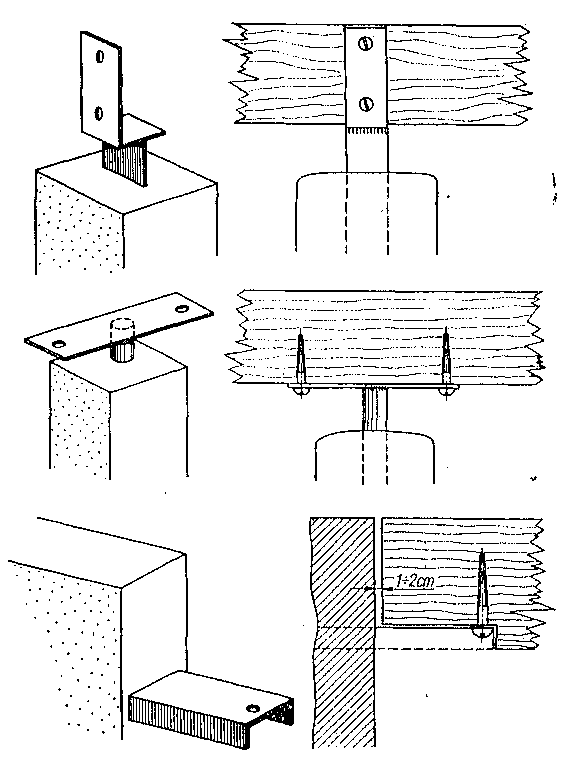 1÷2cm